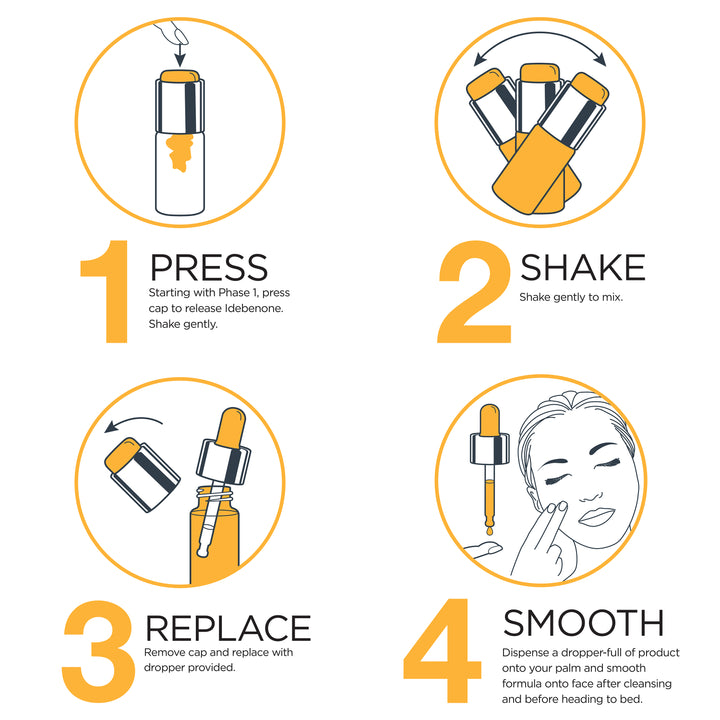 1 PRESS
Starting with Phase 1, press cap to release Idebenone. Shake gently.

2 SHAKE
Shake gently to mix.

3 REPLACE
Remove cap and replace with dropper provided.

4 SMOOTH
Dispense a dropper-full of product onto your palm and smooth formula onto face after cleansing and before heading to bed.